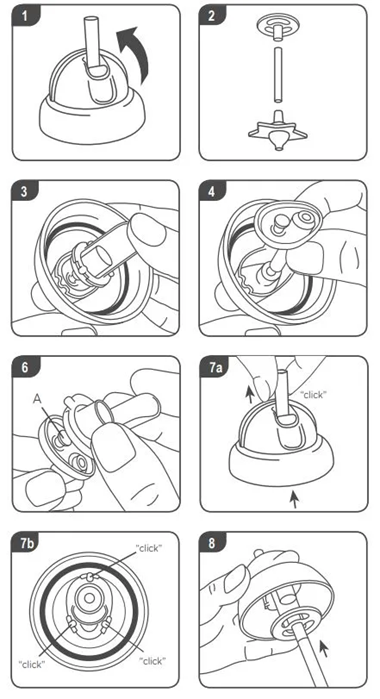 1

2

3

4

6

A

7a

"click"

7b

"click"

"click"

"click"

8